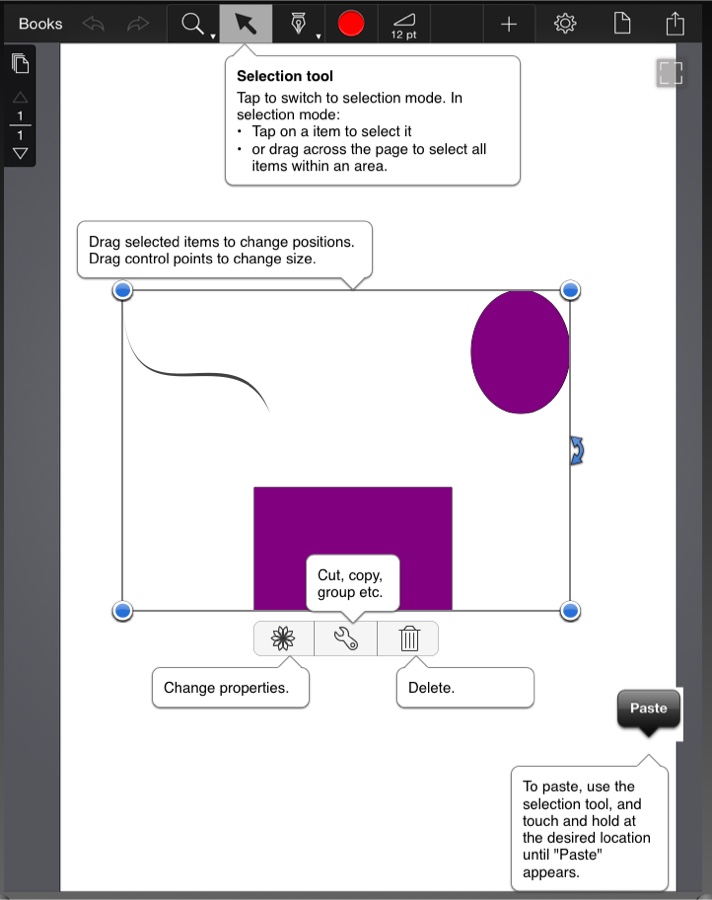 Books

12 pt

1
1

Selection tool
Tap to switch to selection mode. In selection mode:
• Tap on a item to select it
• or drag across the page to select all items within an area.

Drag selected items to change positions.
Drag control points to change size.

Cut, copy, group etc.

Change properties.

Delete.

Paste

To paste, use the selection tool, and touch and hold at the desired location until "Paste" appears.