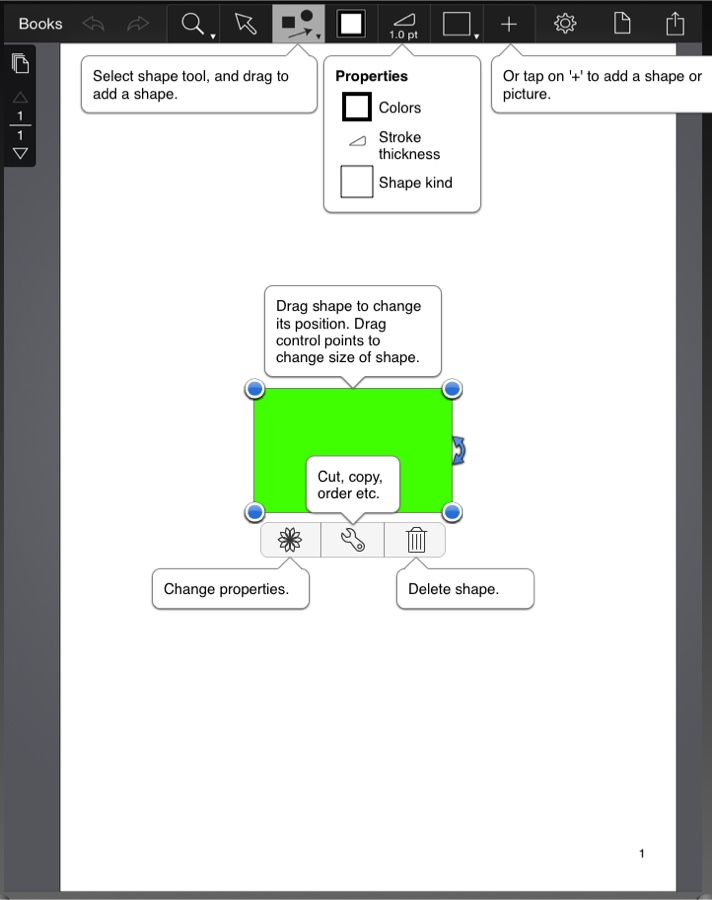 Books

1.0 pt

1
1

Select shape tool, and drag to add a shape.

Properties
Colors
Stroke thickness
Shape kind

Or tap on '+' to add a shape or picture.

Drag shape to change its position. Drag control points to change size of shape.

Cut, copy, order etc.

Change properties.

Delete shape.

1