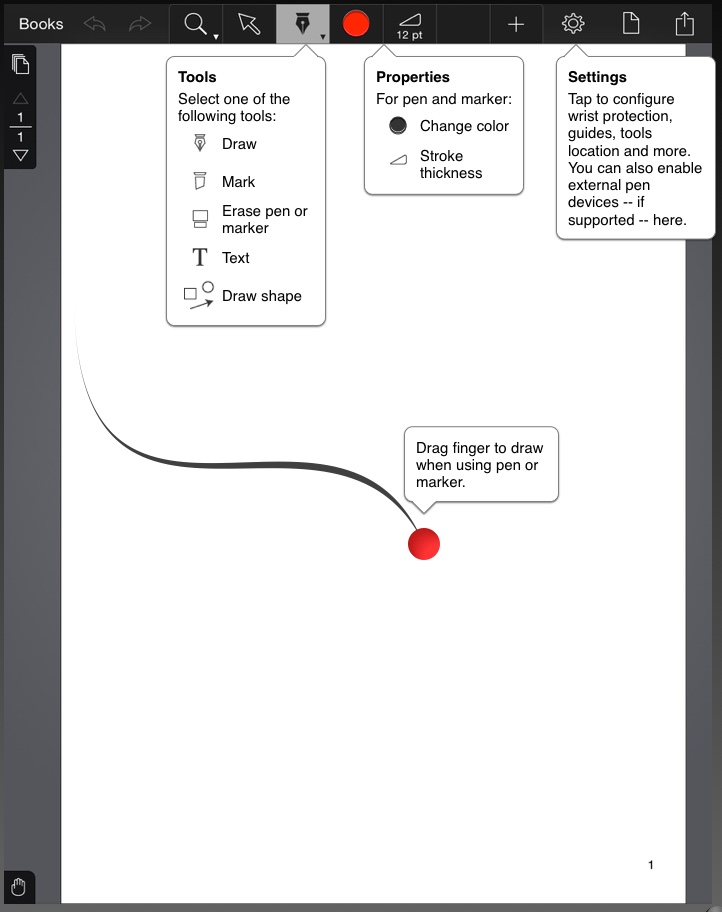 Books

12 pt

1
1

Tools
Select one of the following tools:
Draw
Mark
Erase pen or marker
Text
Draw shape

Properties
For pen and marker:
Change color
Stroke thickness

Settings
Tap to configure wrist protection, guides, tools location and more. You can also enable external pen devices -- if supported -- here.

Drag finger to draw when using pen or marker.

1